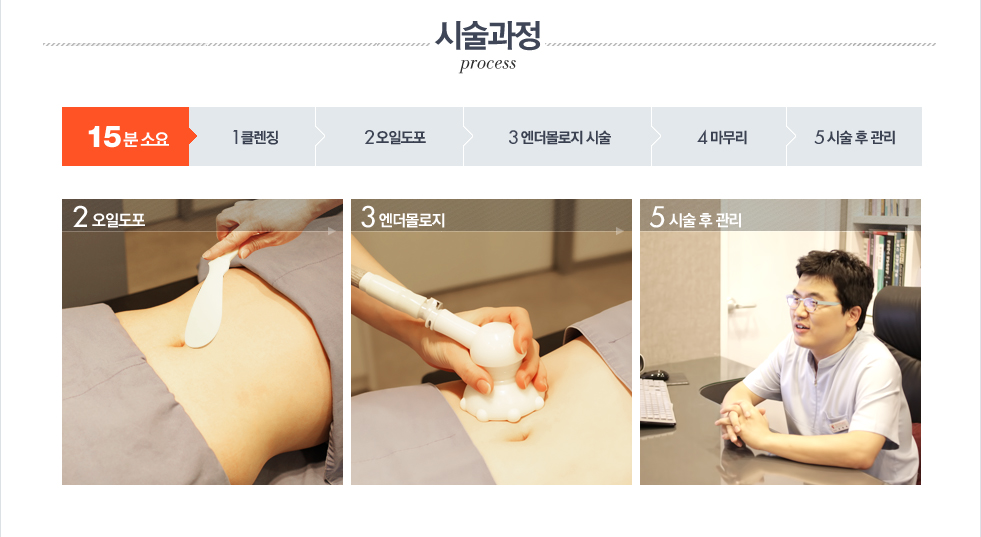 시술과정
process

15분 소요
1 클렌징
2 오일도포
3 엔더몰로지 시술
4 마무리
5 시술 후 관리

2 오일도포

3 엔더몰로지

5 시술 후 관리