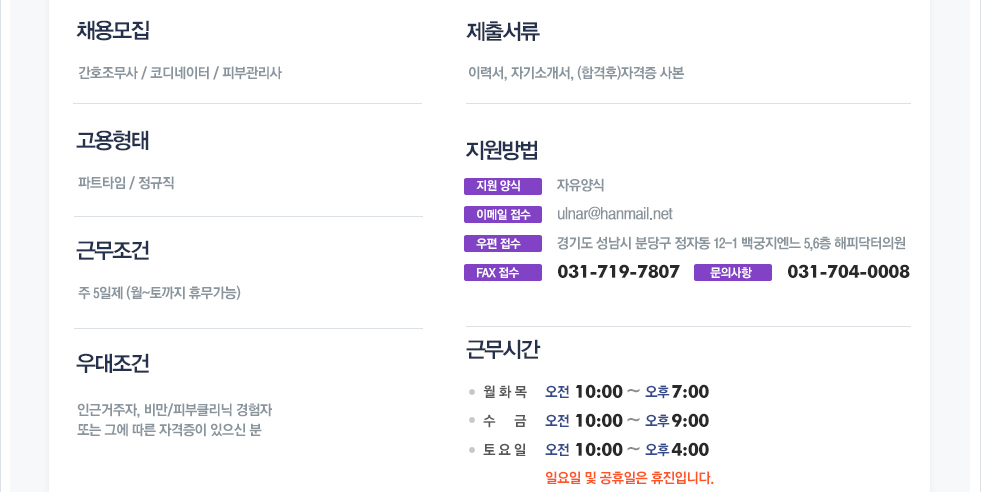 채용모집

간호조무사 / 코디네이터 / 피부관리사

고용형태

파트타임 / 정규직

근무조건

주 5일제 (월~토까지 휴무가능)

우대조건

인근거주자, 비만/피부클리닉 경험자
또는 그에 따른 자격증이 있으신 분

제출서류

이력서, 자기소개서, (합격후)자격증 사본

지원방법

지원 양식 자유양식

이메일 접수 ulnar@hanmail.net

우편 접수 경기도 성남시 분당구 정자동 12-1 백궁지엔느 5,6층 해피닥터의원

FAX 접수 031-719-7807 문의사항 031-704-0008

근무시간

• 월 화 목 오전 10:00 ~ 오후 7:00
• 수 금 오전 10:00 ~ 오후 9:00
• 토 요 일 오전 10:00 ~ 오후 4:00

일요일 및 공휴일은 휴진입니다.